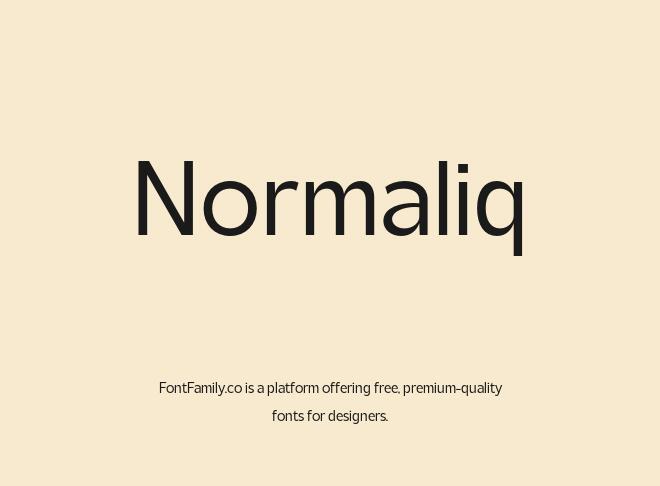 Normaliq

FontFamily.co is a platform offering free, premium-quality fonts for designers.