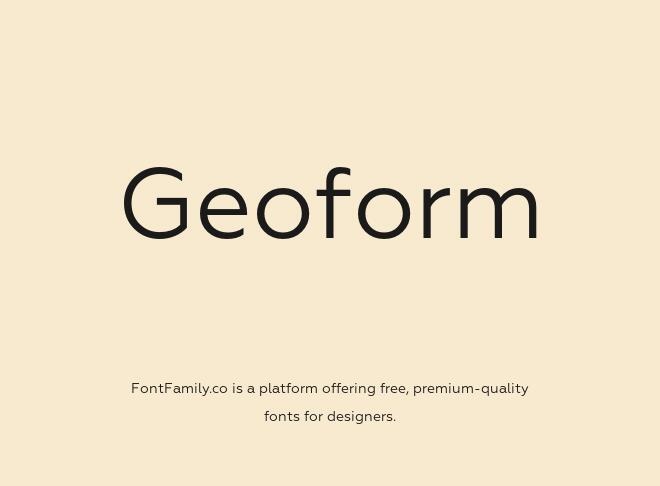 Geoform

FontFamily.co is a platform offering free, premium-quality fonts for designers.